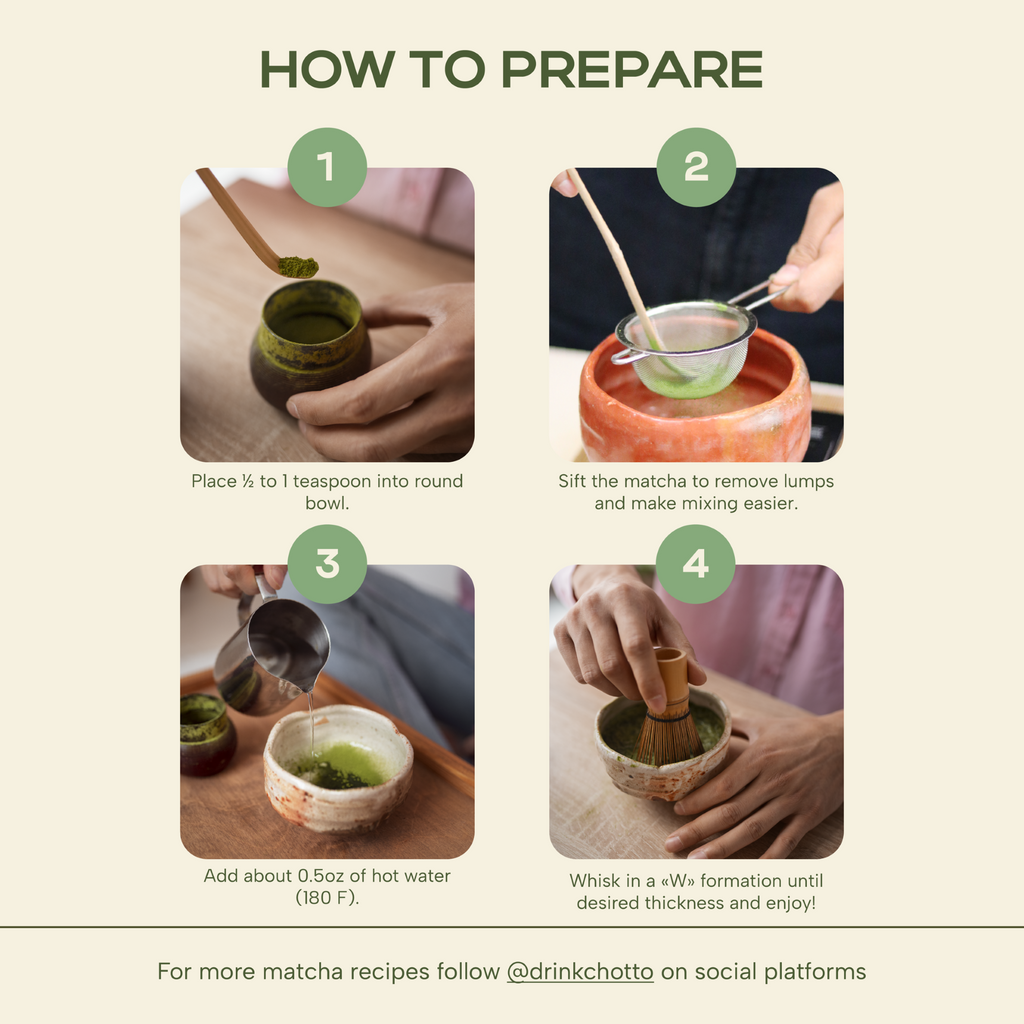 HOW TO PREPARE

1

Place ½ to 1 teaspoon into round bowl.

2

Sift the matcha to remove lumps and make mixing easier.

3

Add about 0.5oz of hot water (180 F).

4

Whisk in a «W» formation until desired thickness and enjoy!

For more matcha recipes follow @drinkchotto on social platforms